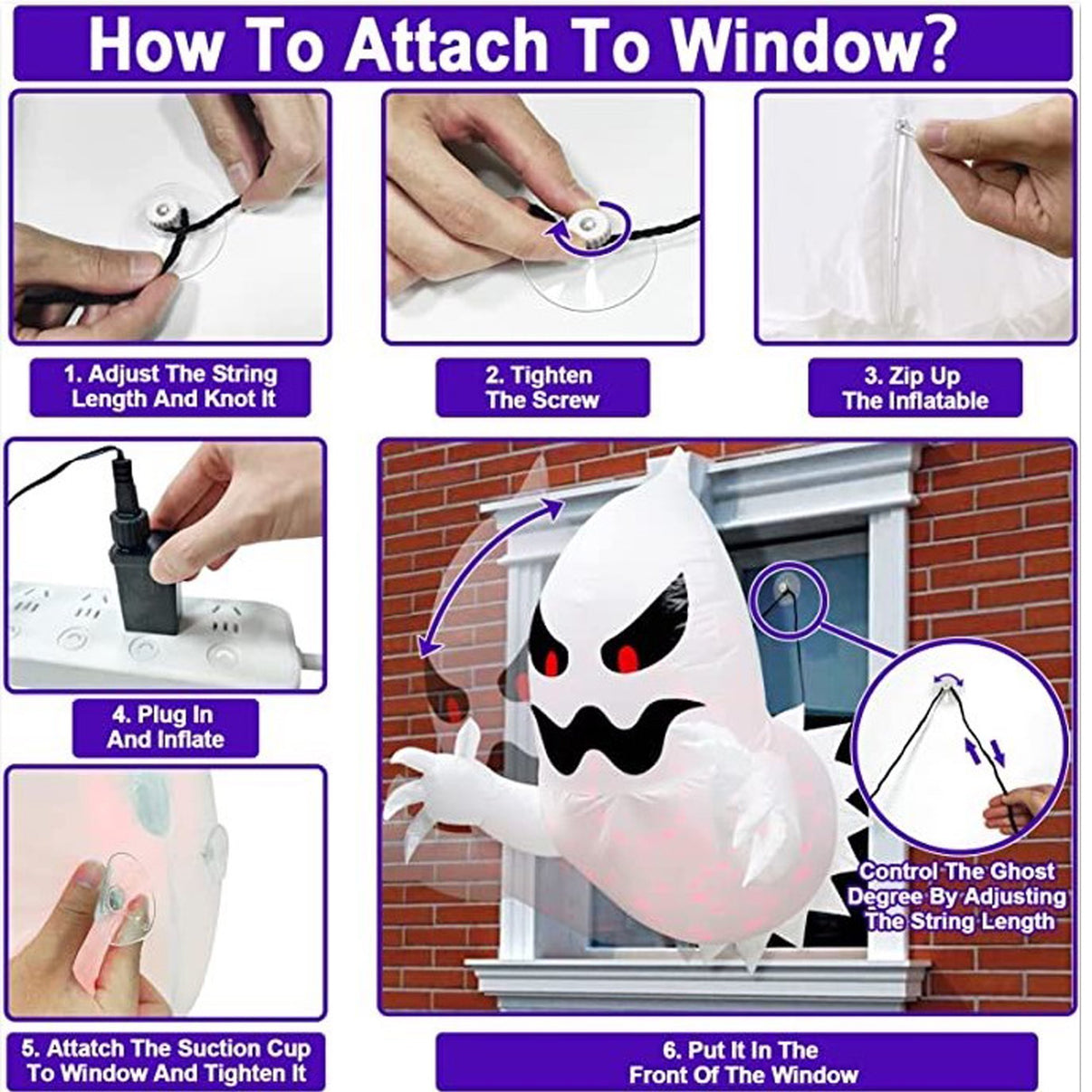 How To Attach To Window?

1. Adjust The String Length And Knot It

2. Tighten The Screw

3. Zip Up The Inflatable

4. Plug In And Inflate

Control The Ghost Degree By Adjusting The String Length

5. Attatch The Suction Cup To Window And Tighten It

6. Put It In The Front Of The Window