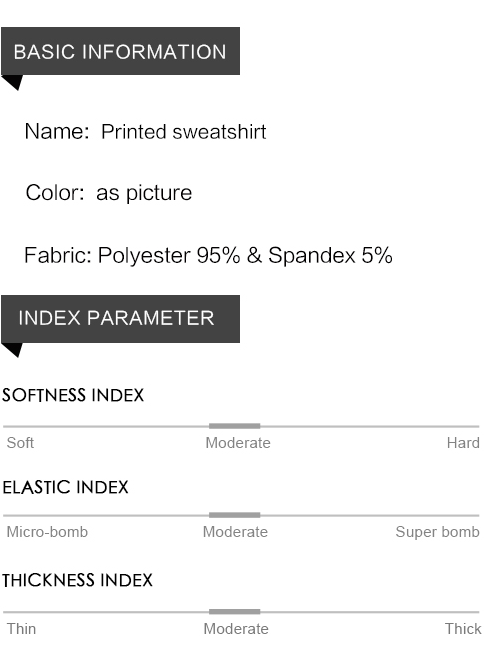 BASIC INFORMATION

Name: Printed sweatshirt

Color: as picture

Fabric: Polyester 95% & Spandex 5%

INDEX PARAMETER

SOFTNESS INDEX

Soft Moderate Hard

ELASTIC INDEX

Micro-bomb Moderate Super bomb

THICKNESS INDEX

Thin Moderate Thick